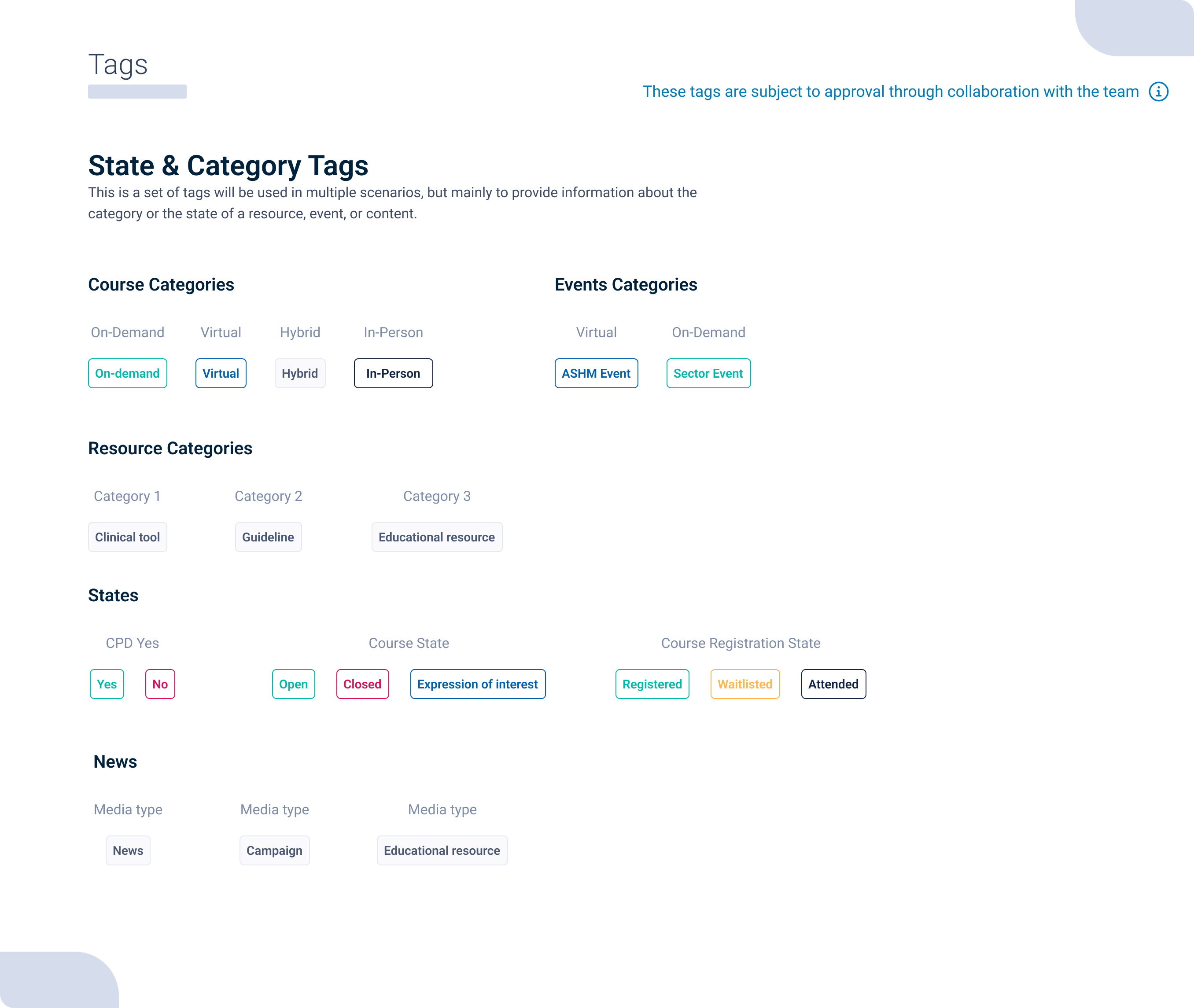 Tags

These tags are subject to approval through collaboration with the team

State & Category Tags

This is a set of tags will be used in multiple scenarios, but mainly to provide information about the category or the state of a resource, event, or content.

Course Categories

On-Demand
On-demand

Virtual
Virtual

Hybrid
Hybrid

In-Person
In-Person

Events Categories

Virtual
ASHM Event

On-Demand
Sector Event

Resource Categories

Category 1
Clinical tool

Category 2
Guideline

Category 3
Educational resource

States

CPD Yes
Yes
No

Course State
Open
Closed
Expression of interest

Course Registration State
Registered
Waitlisted
Attended

News

Media type
News

Media type
Campaign

Media type
Educational resource